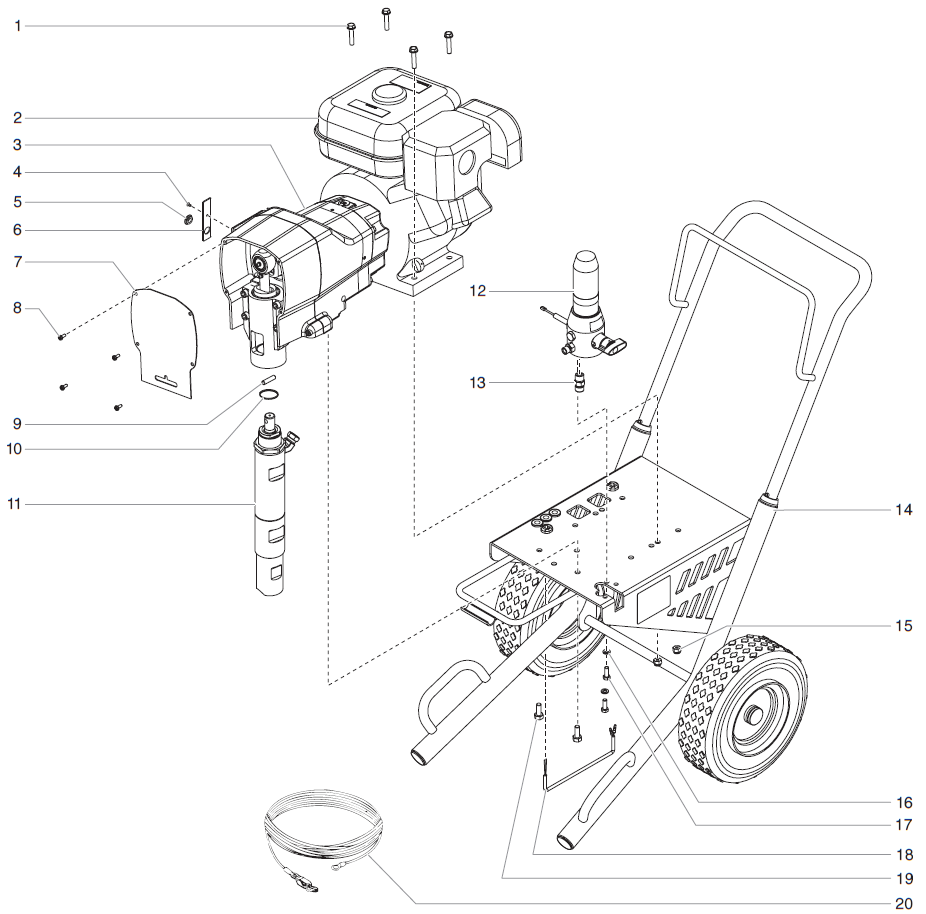 1
2
3
4
5
6
7
8
9
10
11
12
13
14
15
16
17
18
19
20